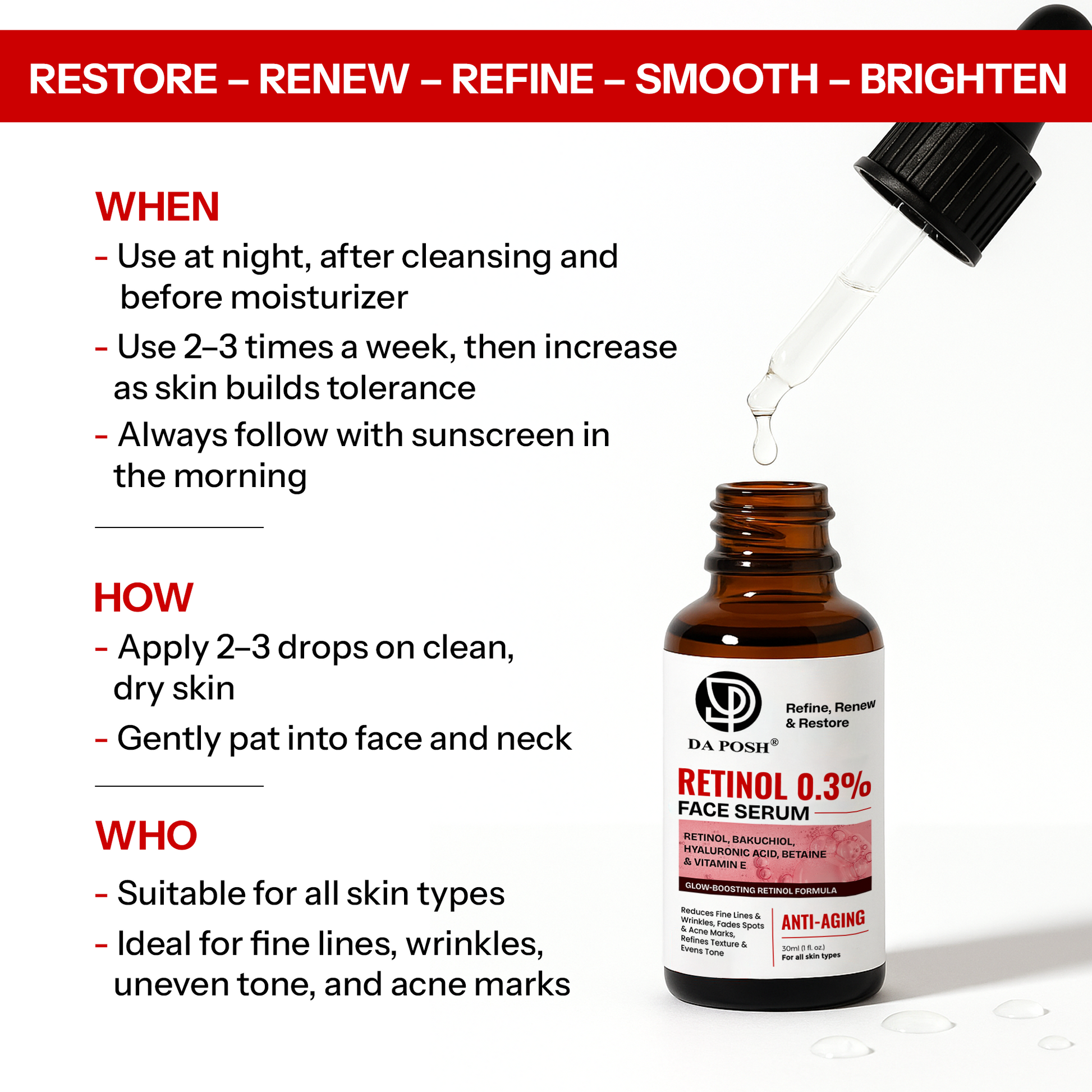 RESTORE – RENEW – REFINE – SMOOTH – BRIGHTEN

WHEN

- Use at night, after cleansing and before moisturizer

- Use 2–3 times a week, then increase as skin builds tolerance

- Always follow with sunscreen in the morning

HOW

- Apply 2–3 drops on clean, dry skin

- Gently pat into face and neck

WHO

- Suitable for all skin types

- Ideal for fine lines, wrinkles, uneven tone, and acne marks

DA POSH®

Refine, Renew & Restore

RETINOL 0.3%
FACE SERUM

RETINOL, BAKUCHIOL, HYALURONIC ACID, BETAINE & VITAMIN E

GLOW-BOOSTING RETINOL FORMULA

Reduces Fine Lines & Wrinkles, Fades Spots & Acne Marks, Refines Texture & Evens Tone

ANTI-AGING

30ml (1 fl. oz.)
For all skin types